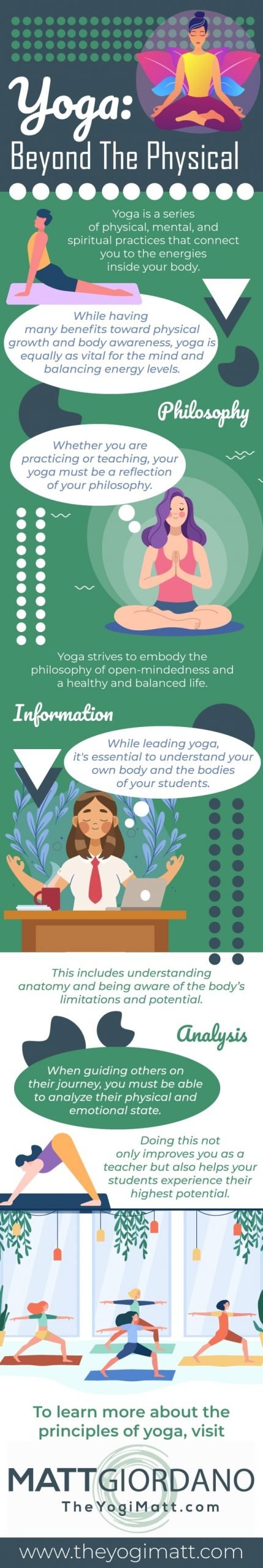 Yoga:
Beyond The Physical

Yoga is a series of physical, mental, and spiritual practices that connect you to the energies inside your body.

While having many benefits toward physical growth and body awareness, yoga is equally as vital for the mind and balancing energy levels.

Philosophy

Whether you are practicing or teaching, your yoga must be a reflection of your philosophy.

Yoga strives to embody the philosophy of open-mindedness and a healthy and balanced life.

Information

While leading yoga, it's essential to understand your own body and the bodies of your students.

This includes understanding anatomy and being aware of the body's limitations and potential.

Analysis

When guiding others on their journey, you must be able to analyze their physical and emotional state.

Doing this not only improves you as a teacher but also helps your students experience their highest potential.

To learn more about the principles of yoga, visit

MATT GIORDANO
TheYogiMatt.com

www.theyogimatt.com